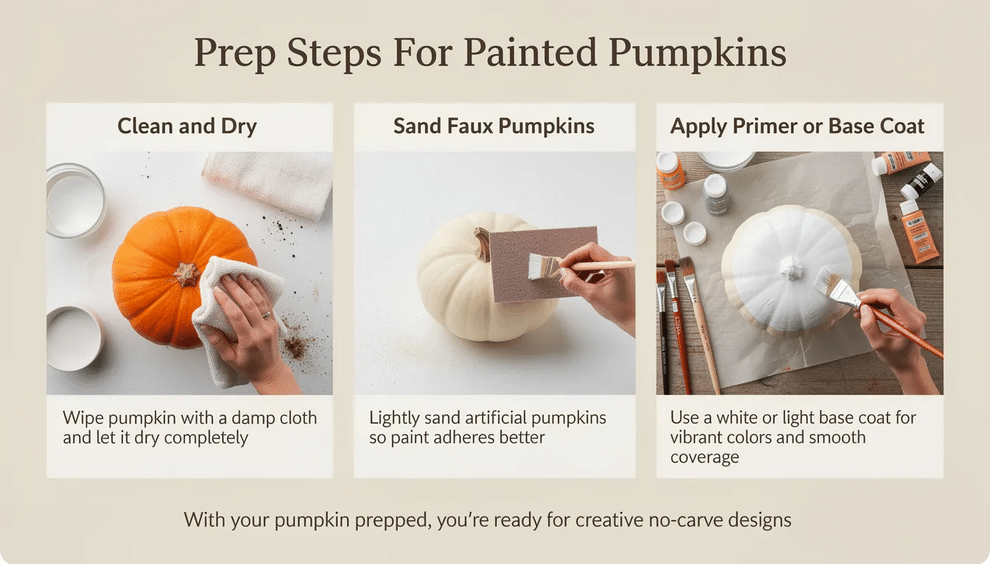 Prep Steps For Painted Pumpkins

Clean and Dry

Wipe pumpkin with a damp cloth and let it dry completely

Sand Faux Pumpkins

Lightly sand artificial pumpkins so paint adheres better

Apply Primer or Base Coat

Use a white or light base coat for vibrant colors and smooth coverage

With your pumpkin prepped, you're ready for creative no-carve designs